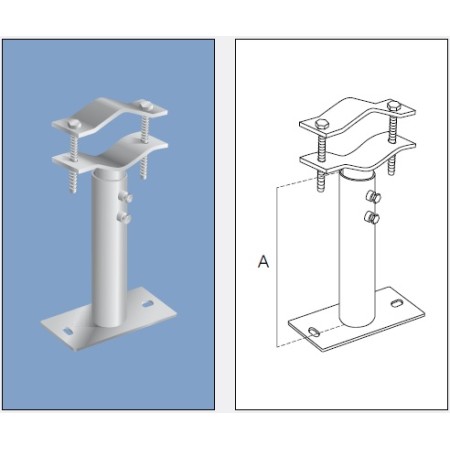 A