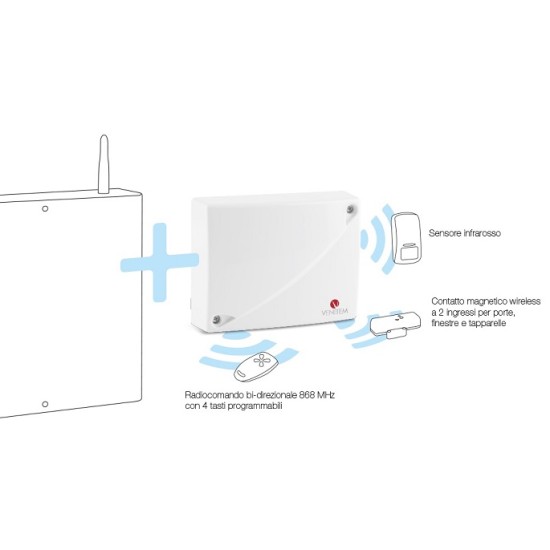 VENITEM

Sensore infrarosso

Contatto magnetico wireless a 2 ingressi per porte, finestre e tapparelle

Radiocomando bi-direzionale 868 MHz con 4 tasti programmabili