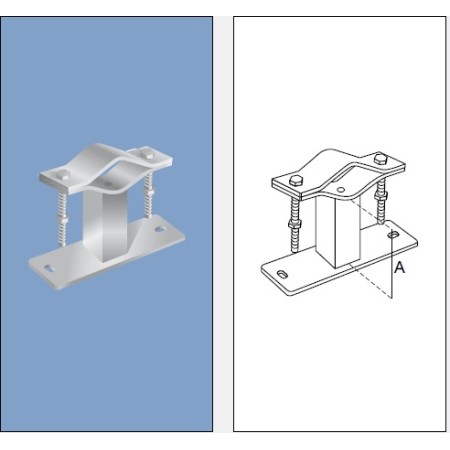 A