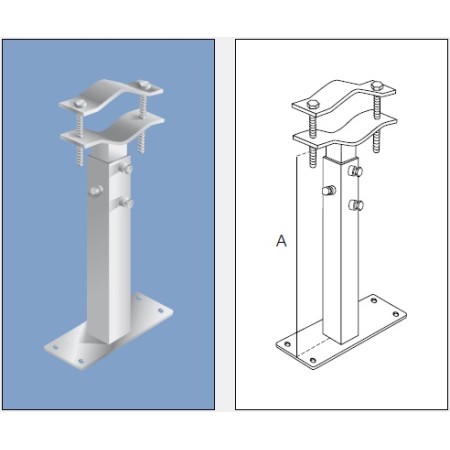 A